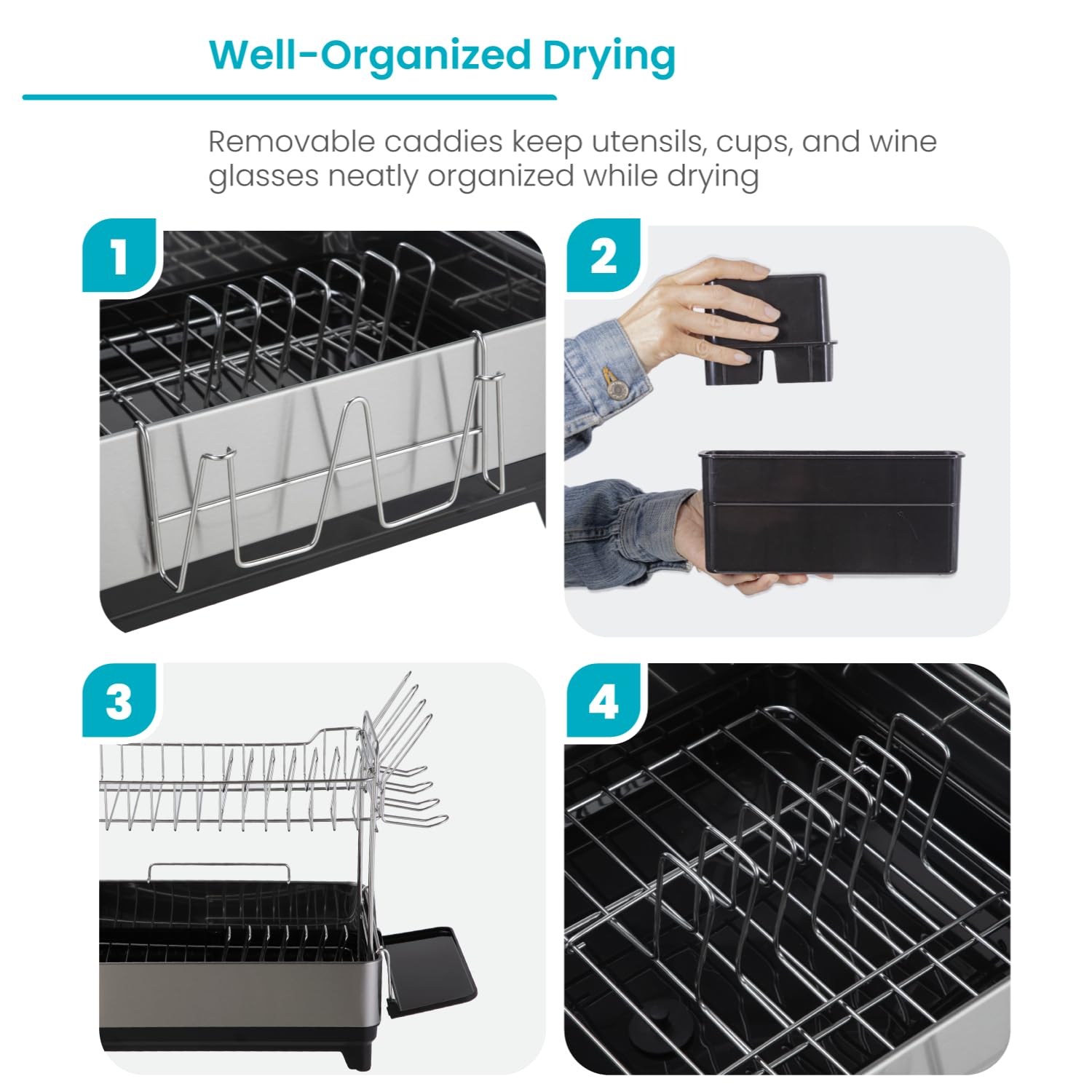 Well-Organized Drying

Removable caddies keep utensils, cups, and wine glasses neatly organized while drying

1

2

3

4