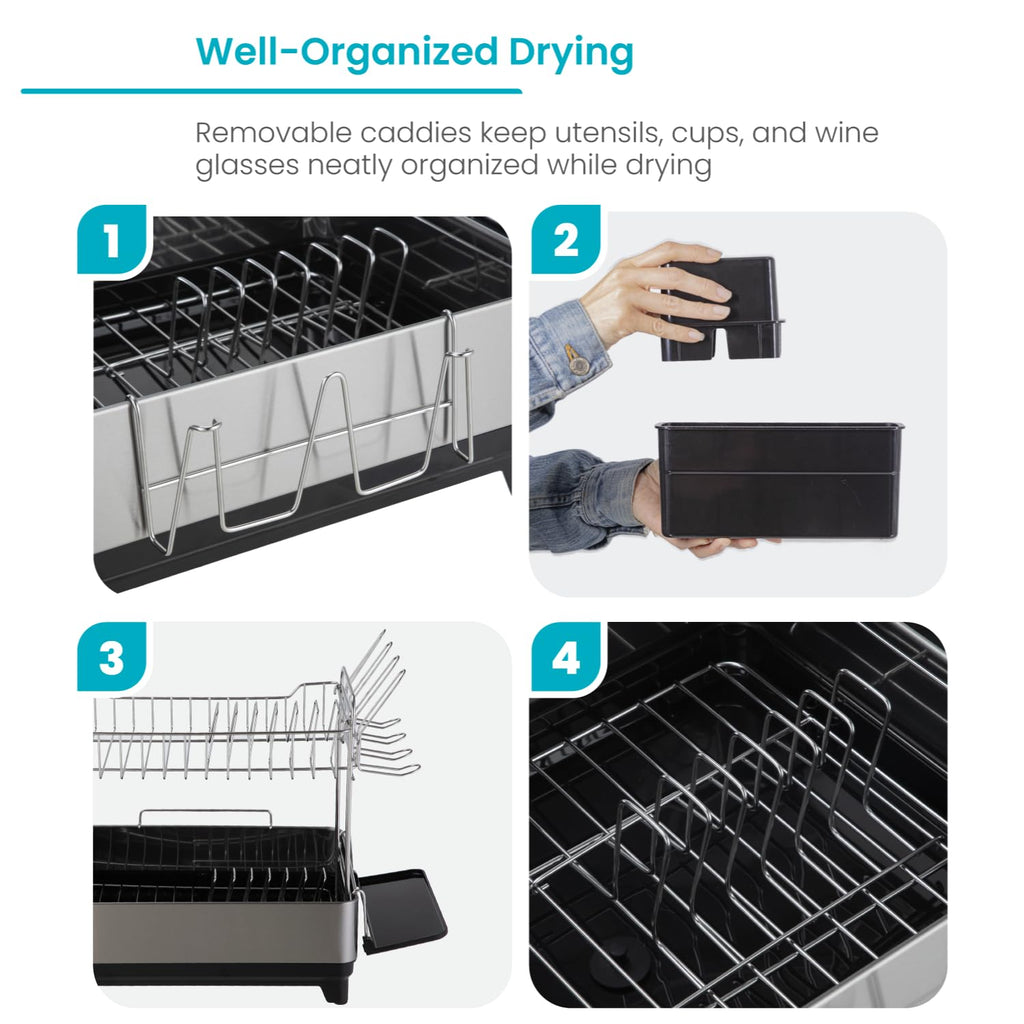 Well-Organized Drying

Removable caddies keep utensils, cups, and wine glasses neatly organized while drying

1

2

3

4